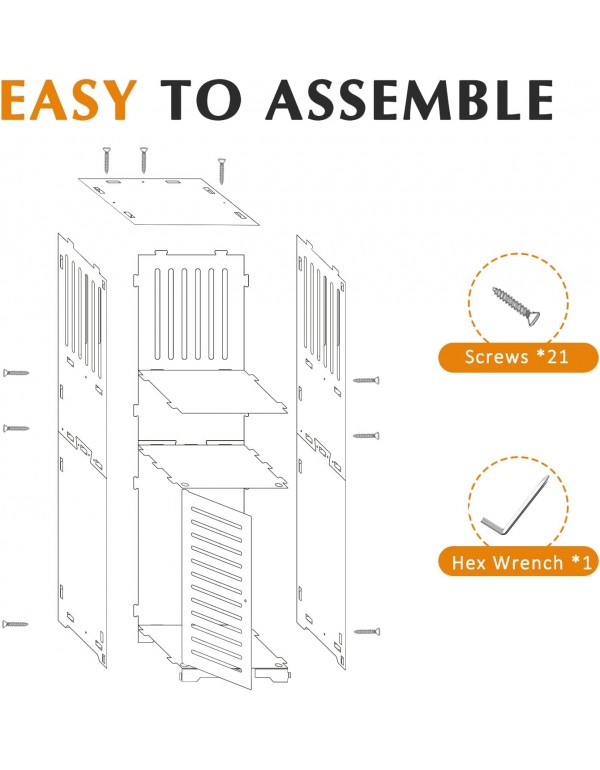 EASY TO ASSEMBLE

Screws *21

Hex Wrench *1