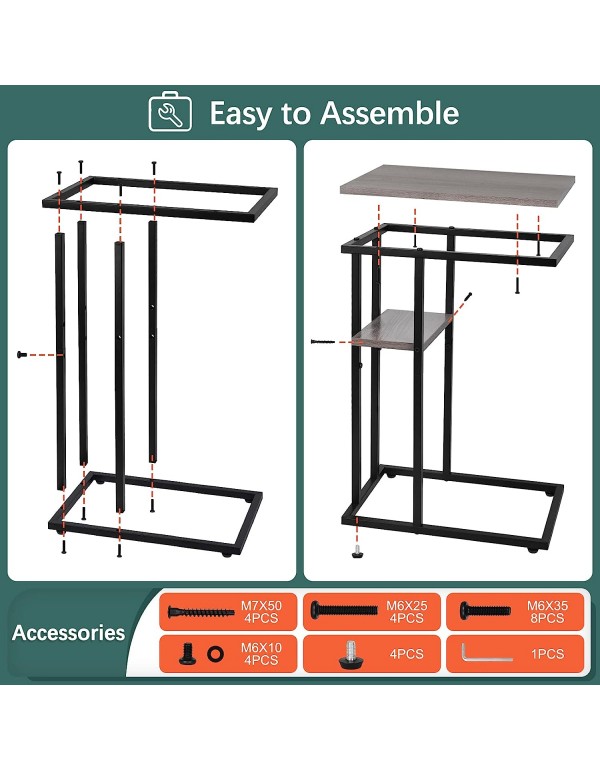 Easy to Assemble

Accessories

M7X50
4PCS

M6X25
4PCS

M6X35
8PCS

M6X10
4PCS

4PCS

1PCS